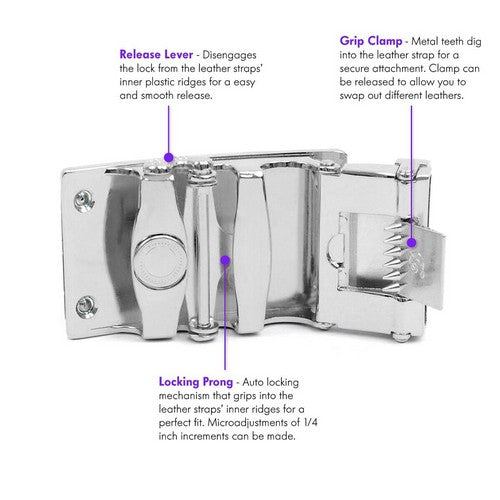 Release Lever - Disengages the lock from the leather straps' inner plastic ridges for a easy and smooth release.

Grip Clamp - Metal teeth dig into the leather strap for a secure attachment. Clamp can be released to allow you to swap out different leathers.

Locking Prong - Auto locking mechanism that grips into the leather straps' inner ridges for a perfect fit. Microadjustments of 1/4 inch increments can be made.