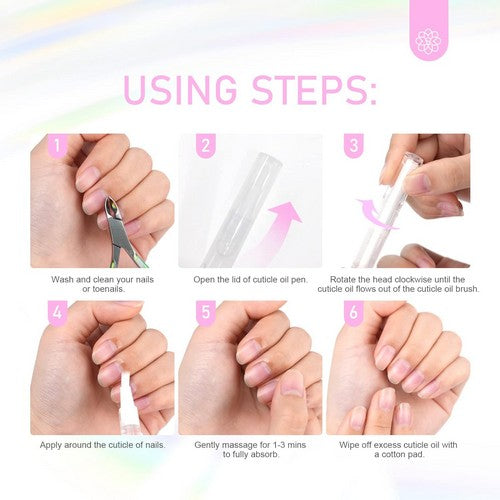 USING STEPS:

1

Wash and clean your nails or toenails.

2

Open the lid of cuticle oil pen.

3

Rotate the head clockwise until the cuticle oil flows out of the cuticle oil brush.

4

Apply around the cuticle of nails.

5

Gently massage for 1-3 mins to fully absorb.

6

Wipe off excess cuticle oil with a cotton pad.